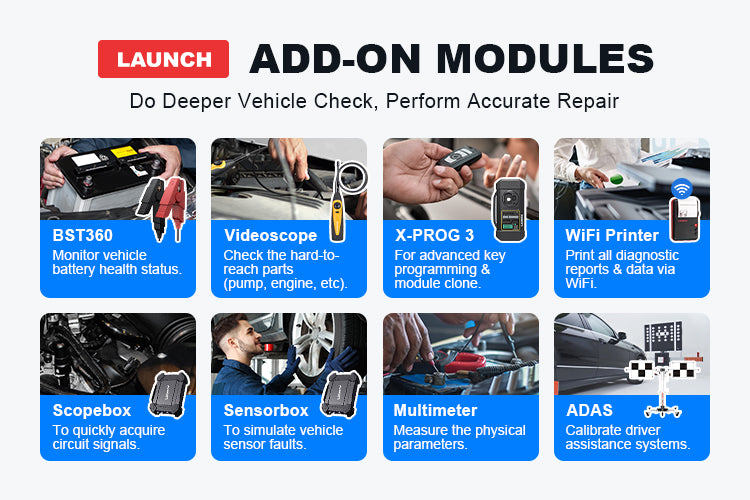 LAUNCH ADD-ON MODULES

Do Deeper Vehicle Check, Perform Accurate Repair

BST360
Monitor vehicle battery health status.

Videoscope
Check the hard-to-reach parts (pump, engine, etc).

X-PROG 3
For advanced key programming & module clone.

WiFi Printer
Print all diagnostic reports & data via WiFi.

Scopebox
To quickly acquire circuit signals.

Sensorbox
To simulate vehicle sensor faults.

Multimeter
Measure the physical parameters.

ADAS
Calibrate driver assistance systems.